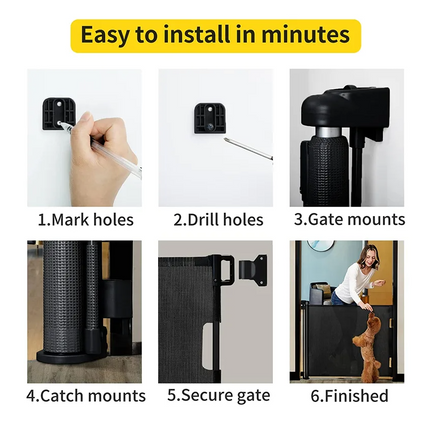 Easy to install in minutes

1.Mark holes

2.Drill holes

3.Gate mounts

4.Catch mounts

5.Secure gate

6.Finished