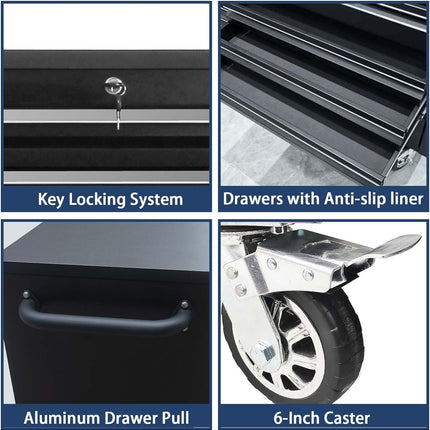 Key Locking System

Drawers with Anti-slip liner

Aluminum Drawer Pull

6-Inch Caster